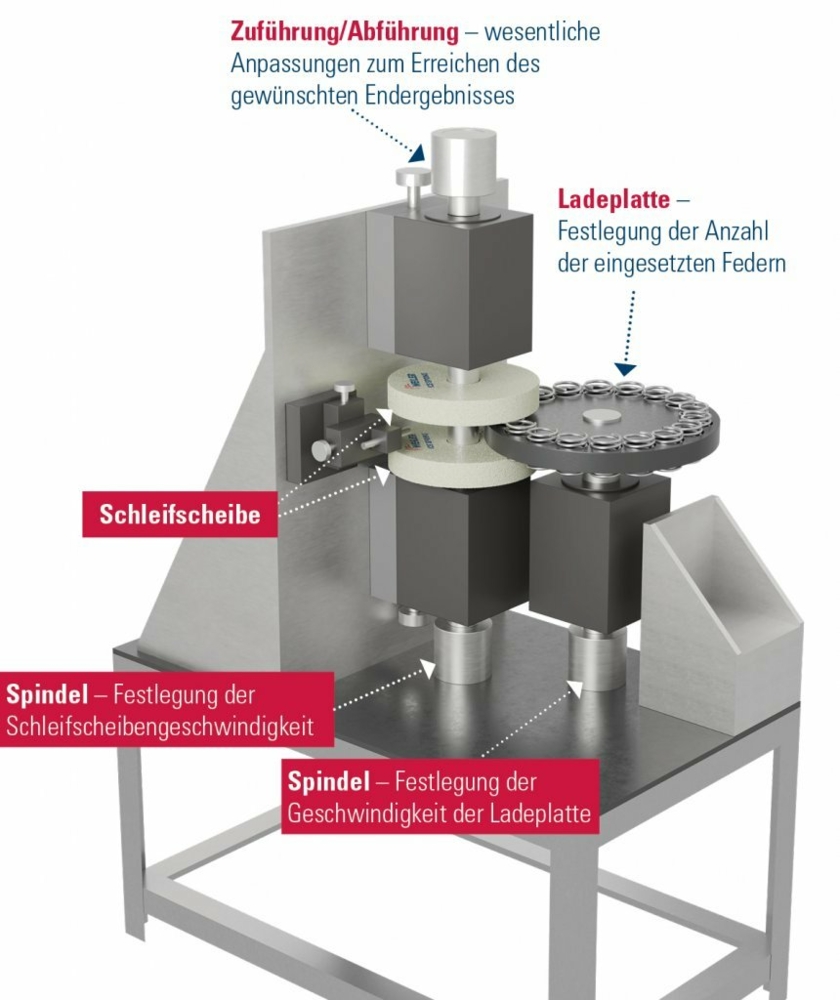 Zuführung/Abführung – wesentliche Anpassungen zum Erreichen des gewünschten Endergebnisses

Ladeplatte – Festlegung der Anzahl der eingesetzten Federn

Schleifscheibe

Spindel – Festlegung der Schleifscheibengeschwindigkeit

Spindel – Festlegung der Geschwindigkeit der Ladeplatte