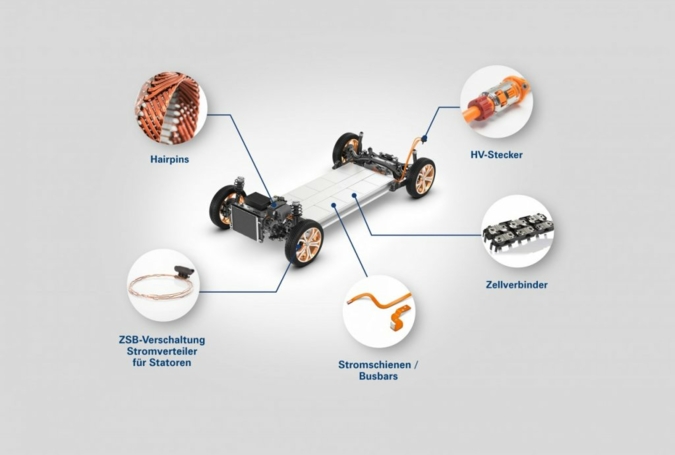 Hairpins

HV-Stecker

Zellverbinder

ZSB-Verschaltung
Stromverteiler
für Statoren

Stromschienen /
Busbars